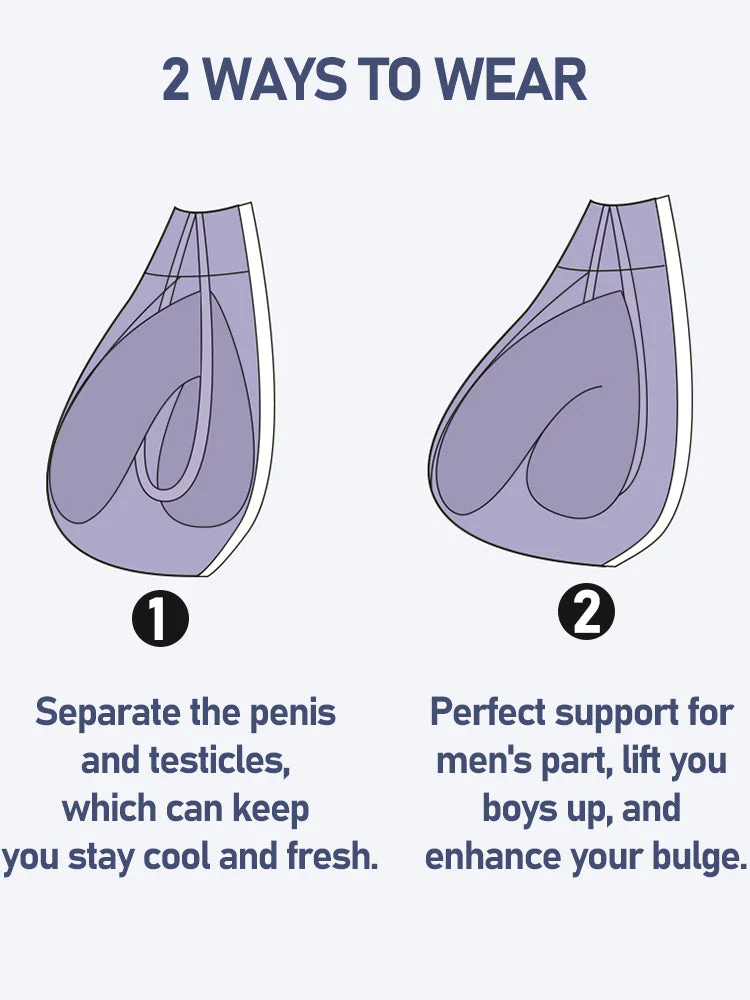 2 WAYS TO WEAR

1

Separate the penis and testicles, which can keep you stay cool and fresh.

2

Perfect support for men's part, lift you boys up, and enhance your bulge.